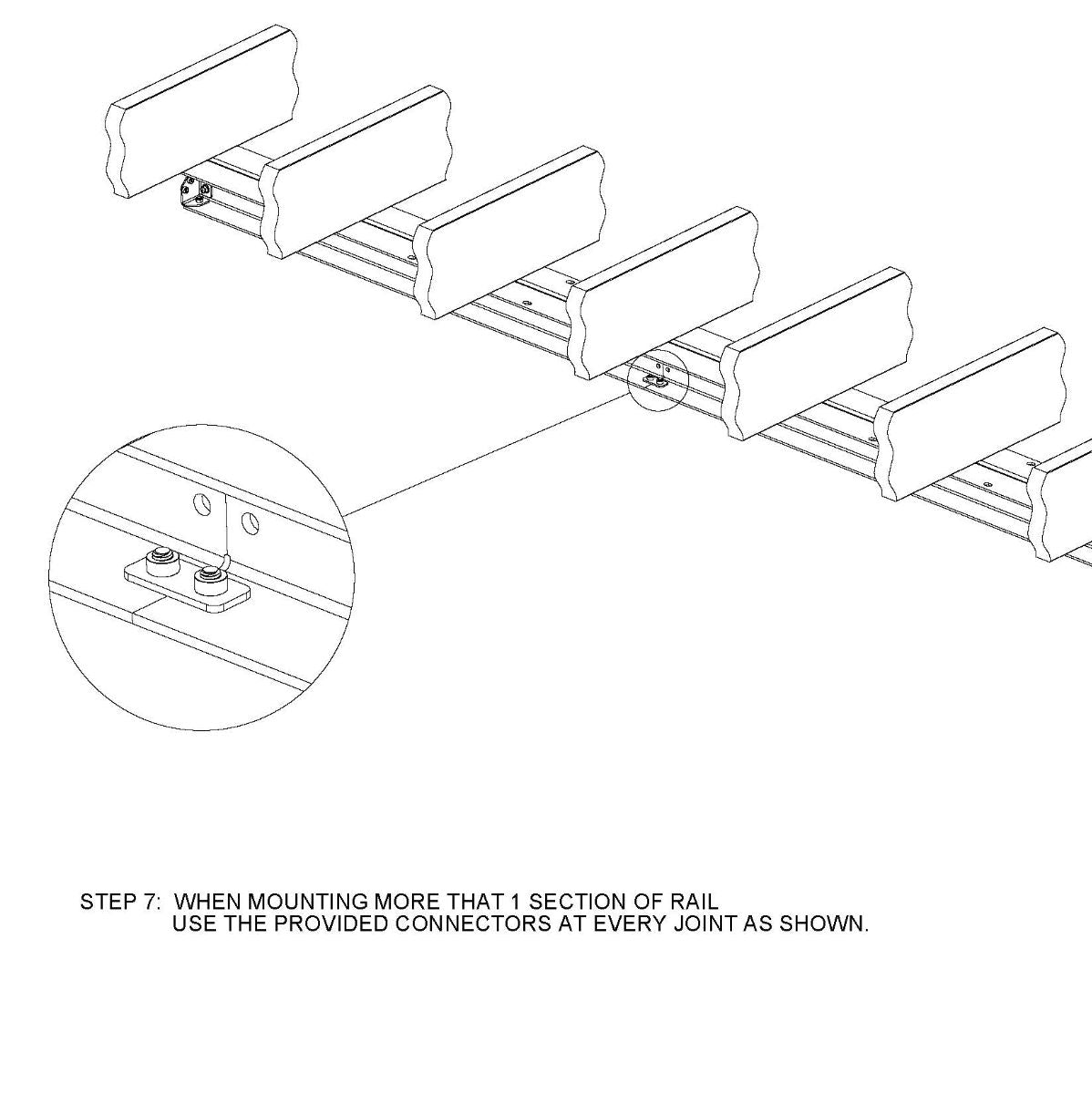 STEP 7: WHEN MOUNTING MORE THAT 1 SECTION OF RAIL USE THE PROVIDED CONNECTORS AT EVERY JOINT AS SHOWN.