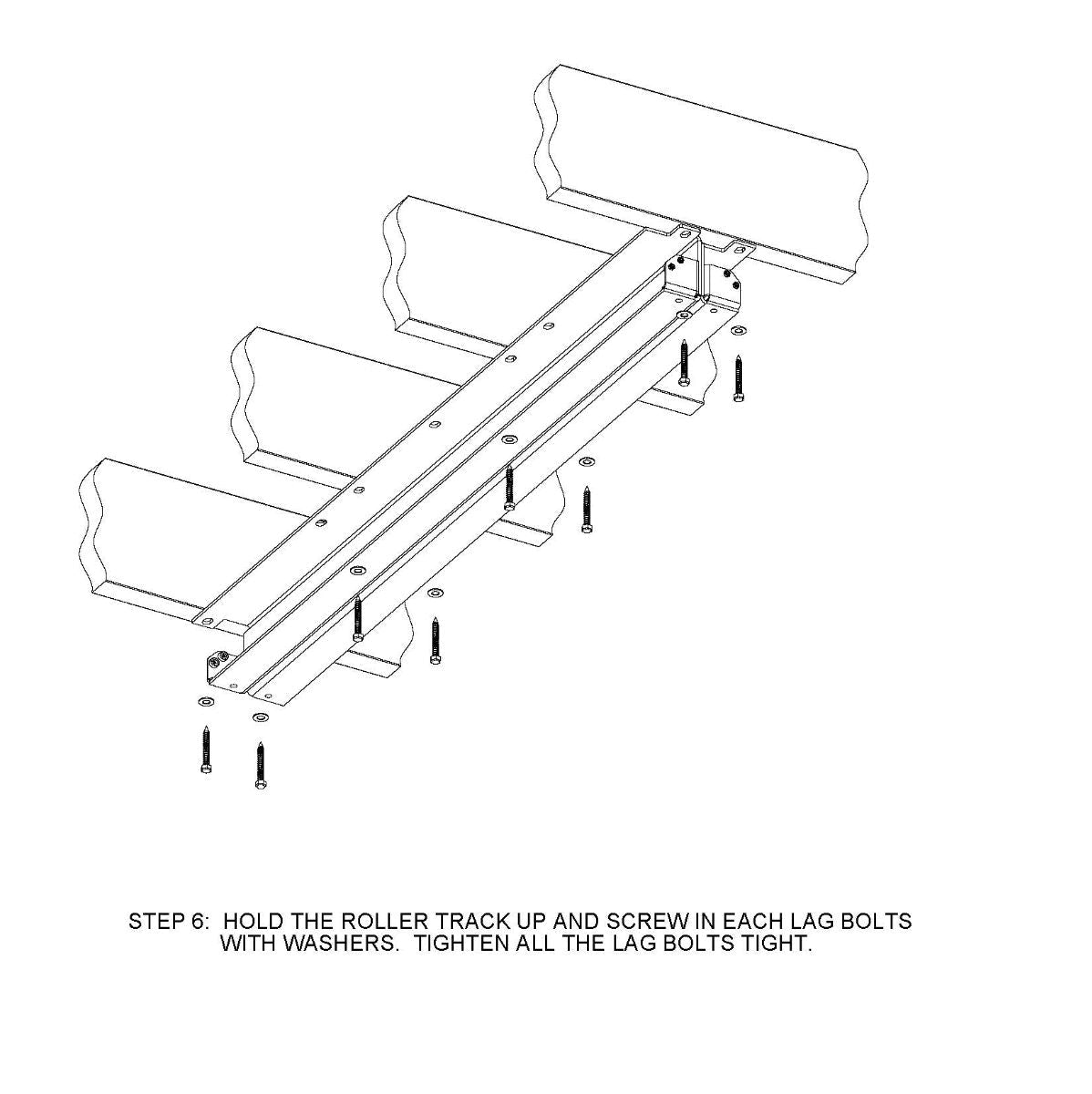 STEP 6: HOLD THE ROLLER TRACK UP AND SCREW IN EACH LAG BOLTS WITH WASHERS. TIGHTEN ALL THE LAG BOLTS TIGHT.