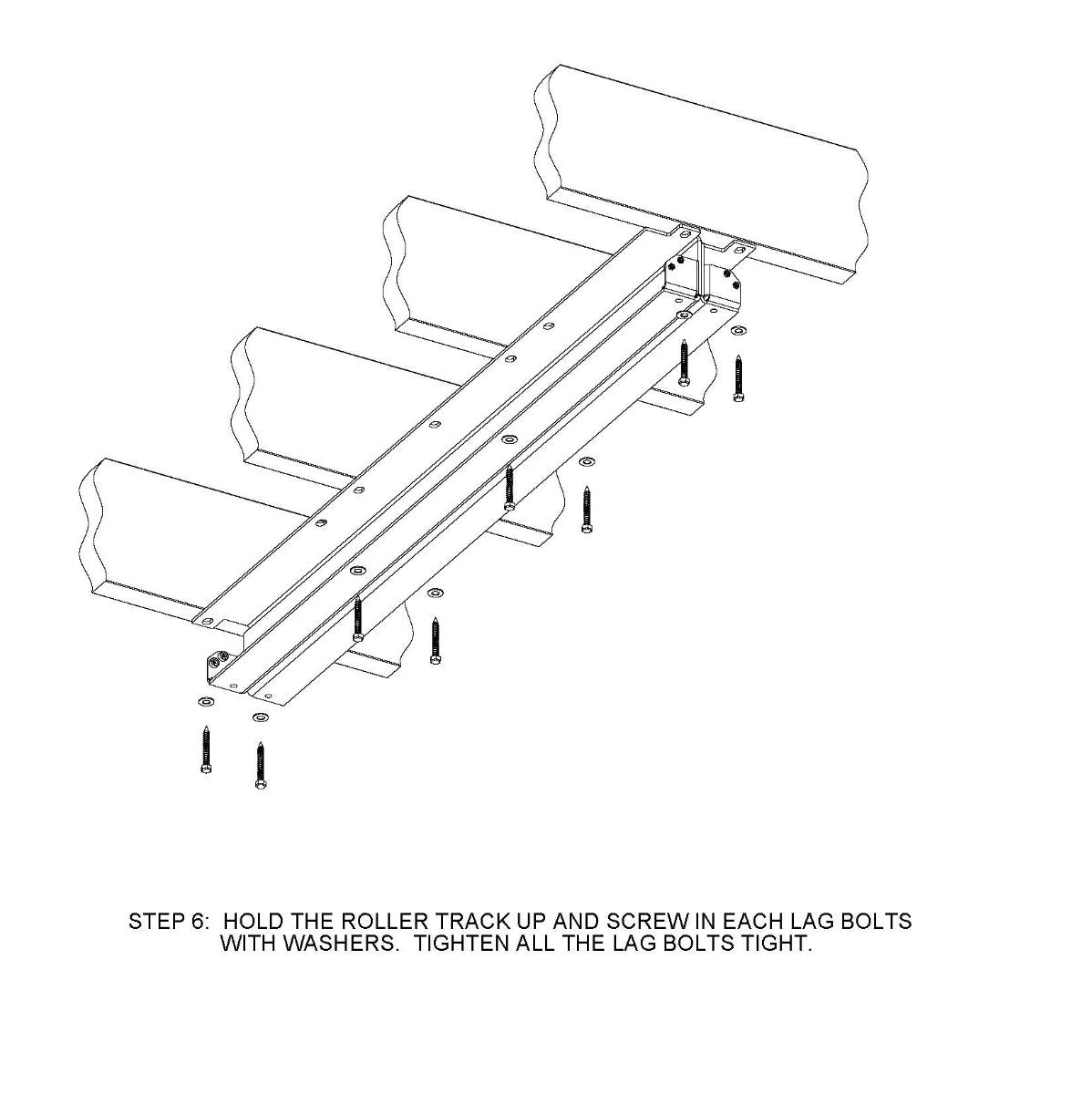 STEP 6: HOLD THE ROLLER TRACK UP AND SCREW IN EACH LAG BOLTS WITH WASHERS. TIGHTEN ALL THE LAG BOLTS TIGHT.