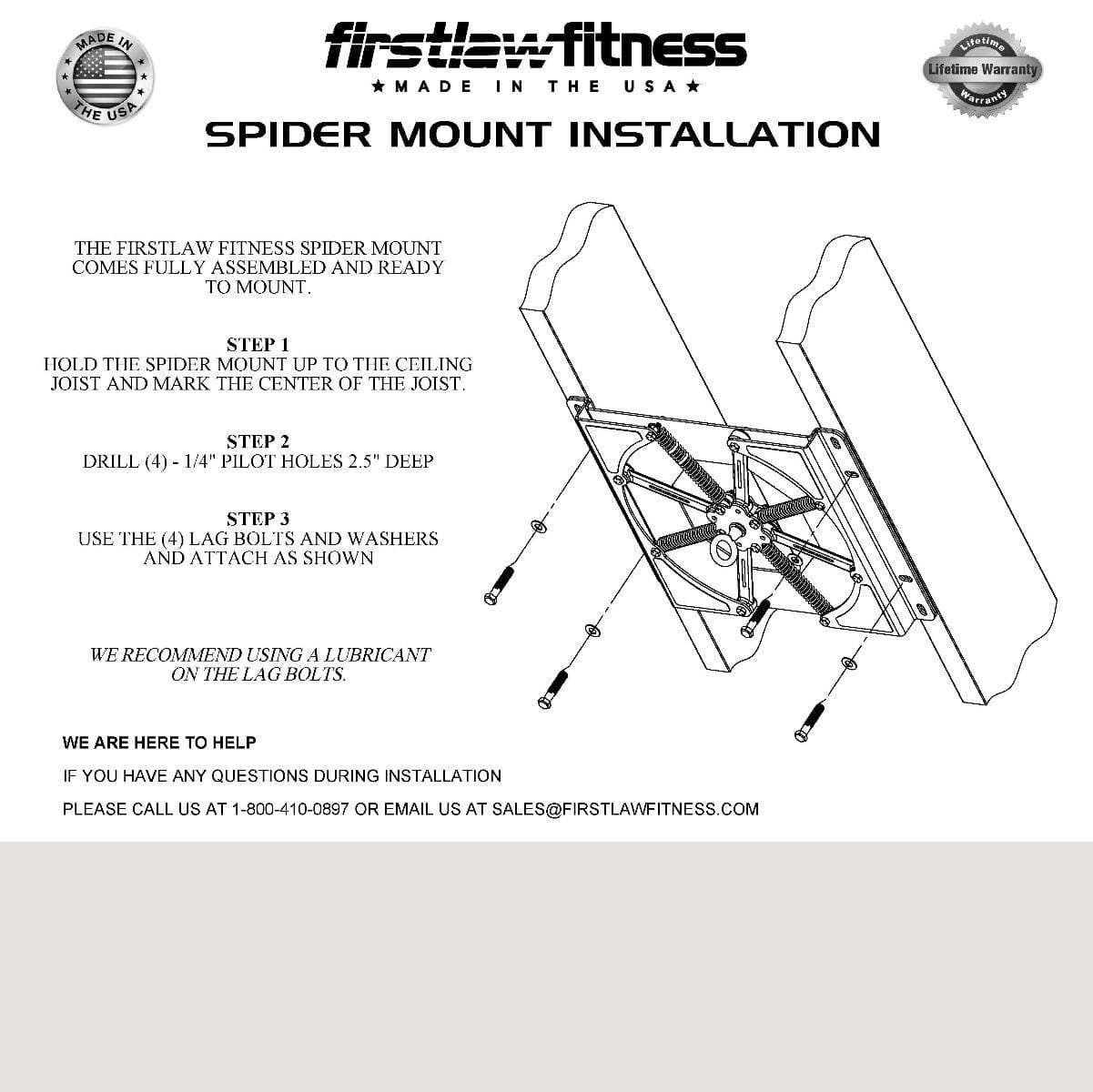 MADE IN THE USA

firstlawfitness
★ MADE IN THE USA ★

Lifetime
Lifetime Warranty
Warranty

SPIDER MOUNT INSTALLATION

THE FIRSTLAW FITNESS SPIDER MOUNT COMES FULLY ASSEMBLED AND READY TO MOUNT.

STEP 1
HOLD THE SPIDER MOUNT UP TO THE CEILING JOIST AND MARK THE CENTER OF THE JOIST.

STEP 2
DRILL (4) - 1/4" PILOT HOLES 2.5" DEEP

STEP 3
USE THE (4) LAG BOLTS AND WASHERS AND ATTACH AS SHOWN

WE RECOMMEND USING A LUBRICANT ON THE LAG BOLTS.

WE ARE HERE TO HELP

IF YOU HAVE ANY QUESTIONS DURING INSTALLATION

PLEASE CALL US AT 1-800-410-0897 OR EMAIL US AT SALES@FIRSTLAWFITNESS.COM